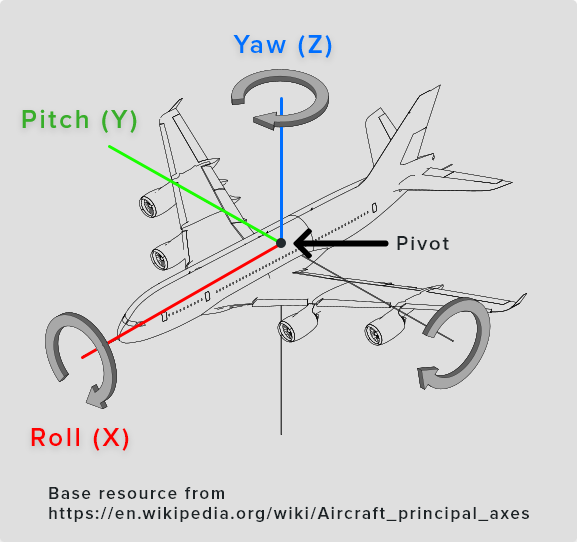 Yaw (Z)

Pitch (Y)

Pivot

Roll (X)

Base resource from https://en.wikipedia.org/wiki/Aircraft_principal_axes